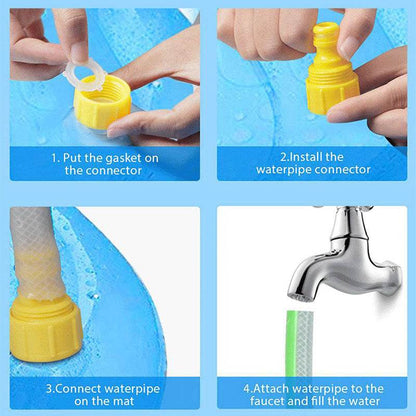 1. Put the gasket on the connector

2.Install the waterpipe connector

3.Connect waterpipe on the mat

4.Attach waterpipe to the faucet and fill the water