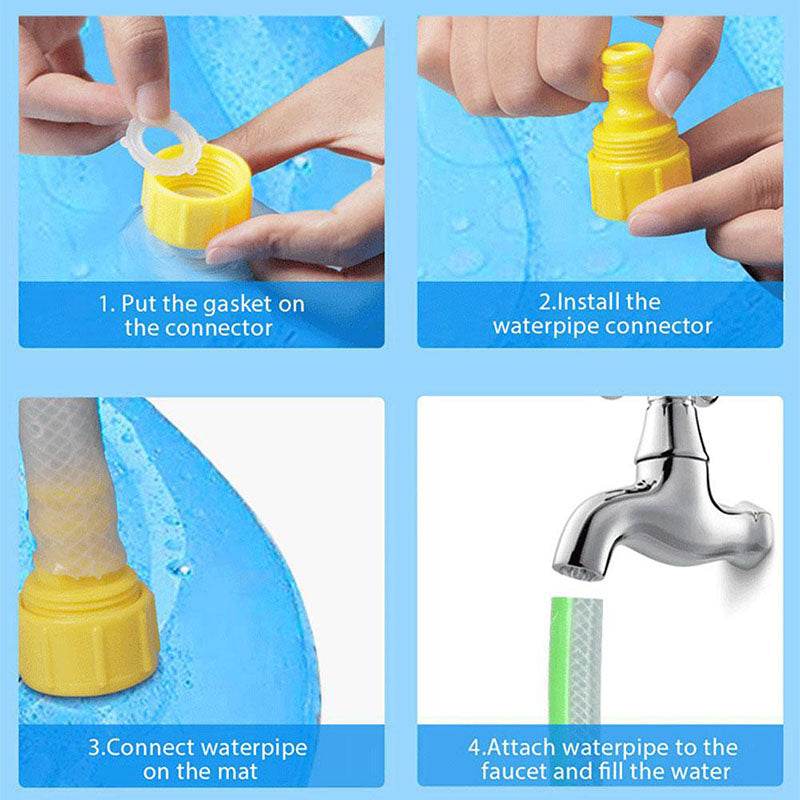 1. Put the gasket on the connector

2.Install the waterpipe connector

3.Connect waterpipe on the mat

4.Attach waterpipe to the faucet and fill the water